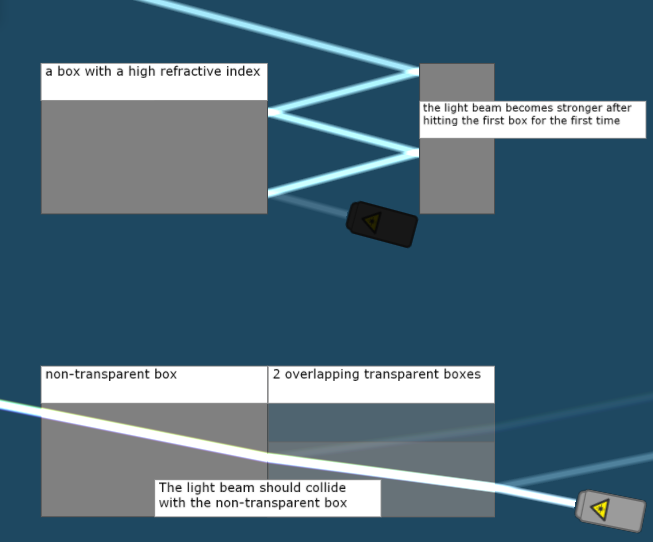 a box with a high refractive index

the light beam becomes stronger after hitting the first box for the first time

non-transparent box

2 overlapping transparent boxes

The light beam should collide with the non-transparent box