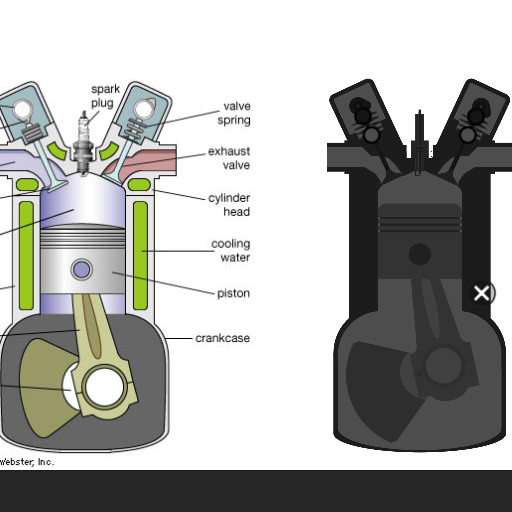 spark plug

valve spring

exhaust valve

cylinder head

cooling water

piston

crankcase

Webster, Inc.