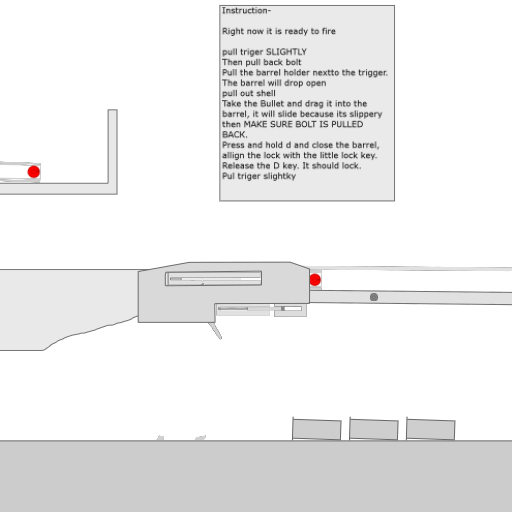 Instruction-

Right now it is ready to fire

pull triger SLIGHTLY
Then pull back bolt
Pull the barrel holder nextto the trigger.
The barrel will drop open
pull out shell
Take the Bullet and drag it into the barrel, it will slide because its slippery then MAKE SURE BOLT IS PULLED BACK.
Press and hold d and close the barrel, allign the lock with the little lock key.
Release the D key. It should lock.
Pul triger slightky