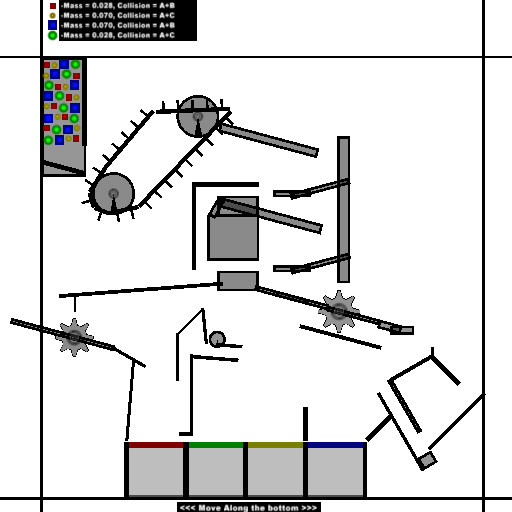 -Mass = 0.028, Collision = A+B
-Mass = 0.070, Collision = A+C
-Mass = 0.070, Collision = A+B
-Mass = 0.028, Collision = A+C

<<< Move Along the bottom >>>