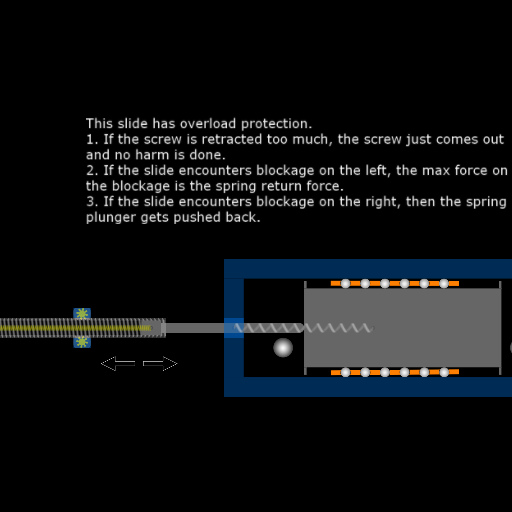 This slide has overload protection.
1. If the screw is retracted too much, the screw just comes out and no harm is done.
2. If the slide encounters blockage on the left, the max force on the blockage is the spring return force.
3. If the slide encounters blockage on the right, then the spring plunger gets pushed back.