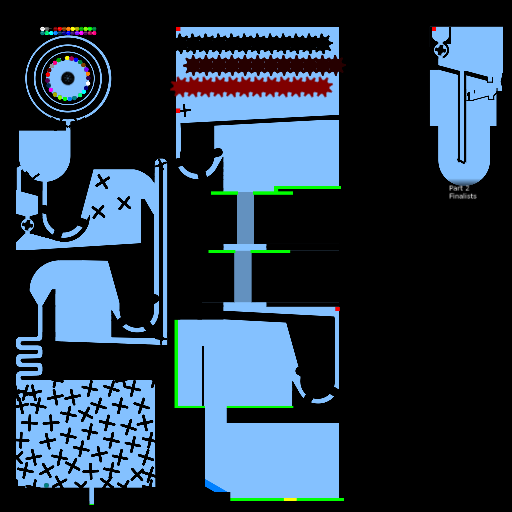 Part 2
Finalists