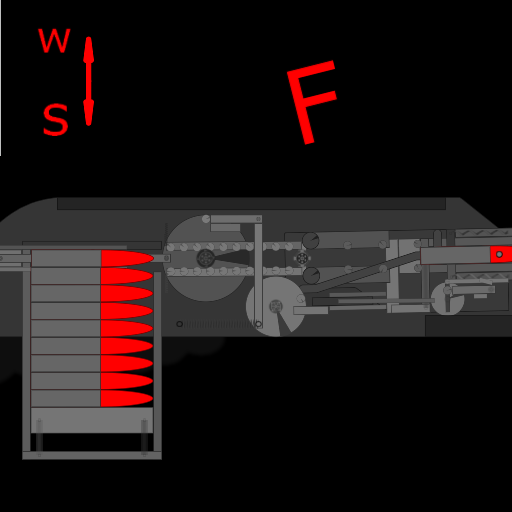 W
S
F