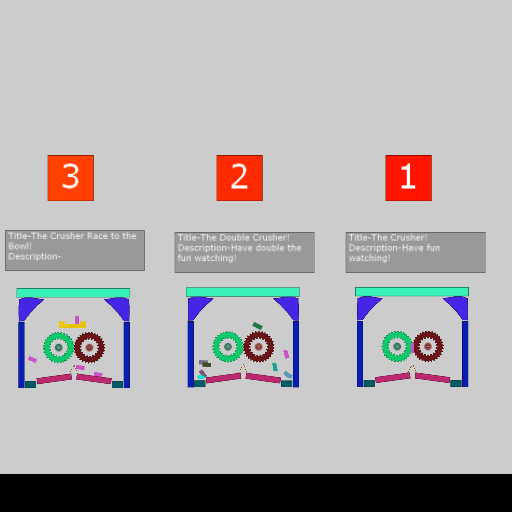 3

Title-The Crusher Race to the Bowl!
Description-

2

Title-The Double Crusher!
Description-Have double the fun watching!

1

Title-The Crusher!
Description-Have fun watching!