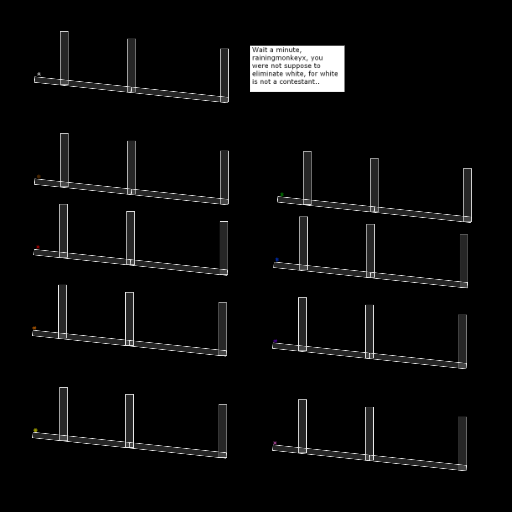 Wait a minute, rainingmonkeyx, you were not suppose to eliminate white, for white is not a contestant..